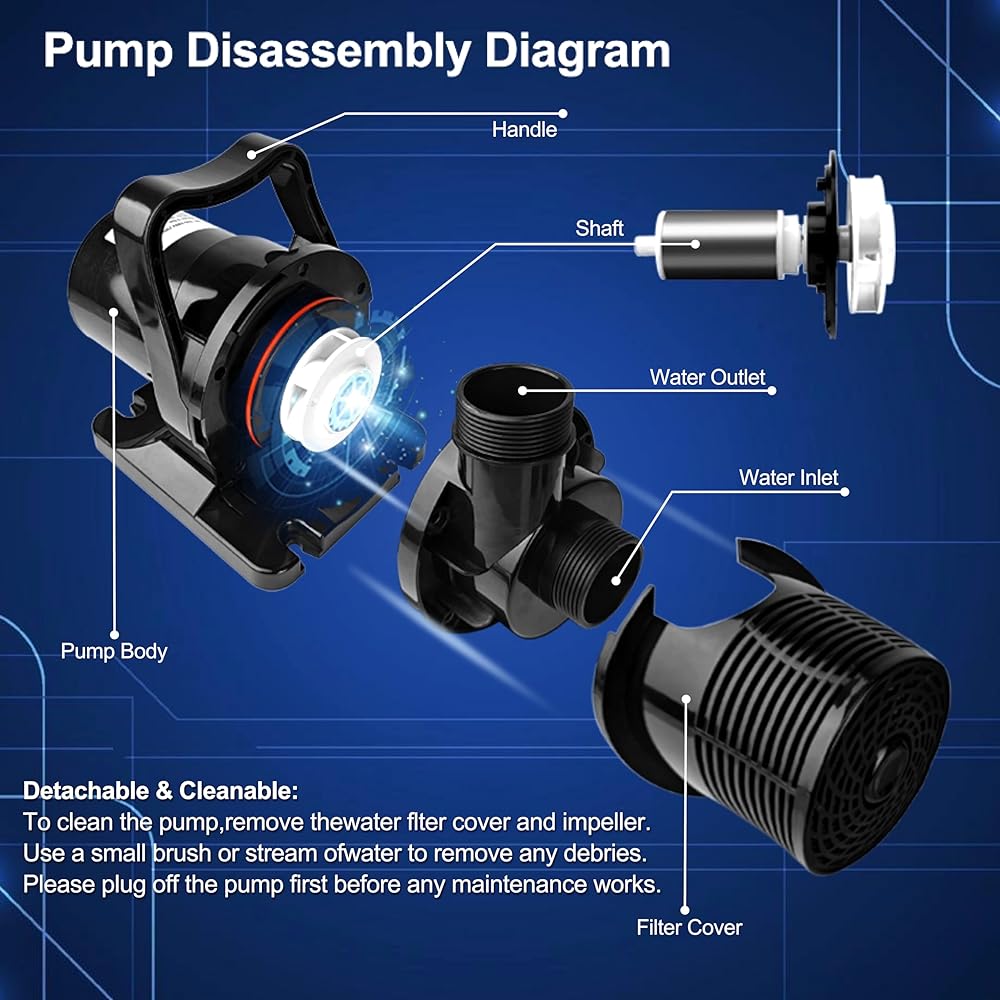 Pump Disassembly Diagram

Handle

Shaft

Water Outlet

Water Inlet

Pump Body

Detachable & Cleanable:
To clean the pump,remove thewater flter cover and impeller. Use a small brush or stream ofwater to remove any debries. Please plug off the pump first before any maintenance works.

Filter Cover