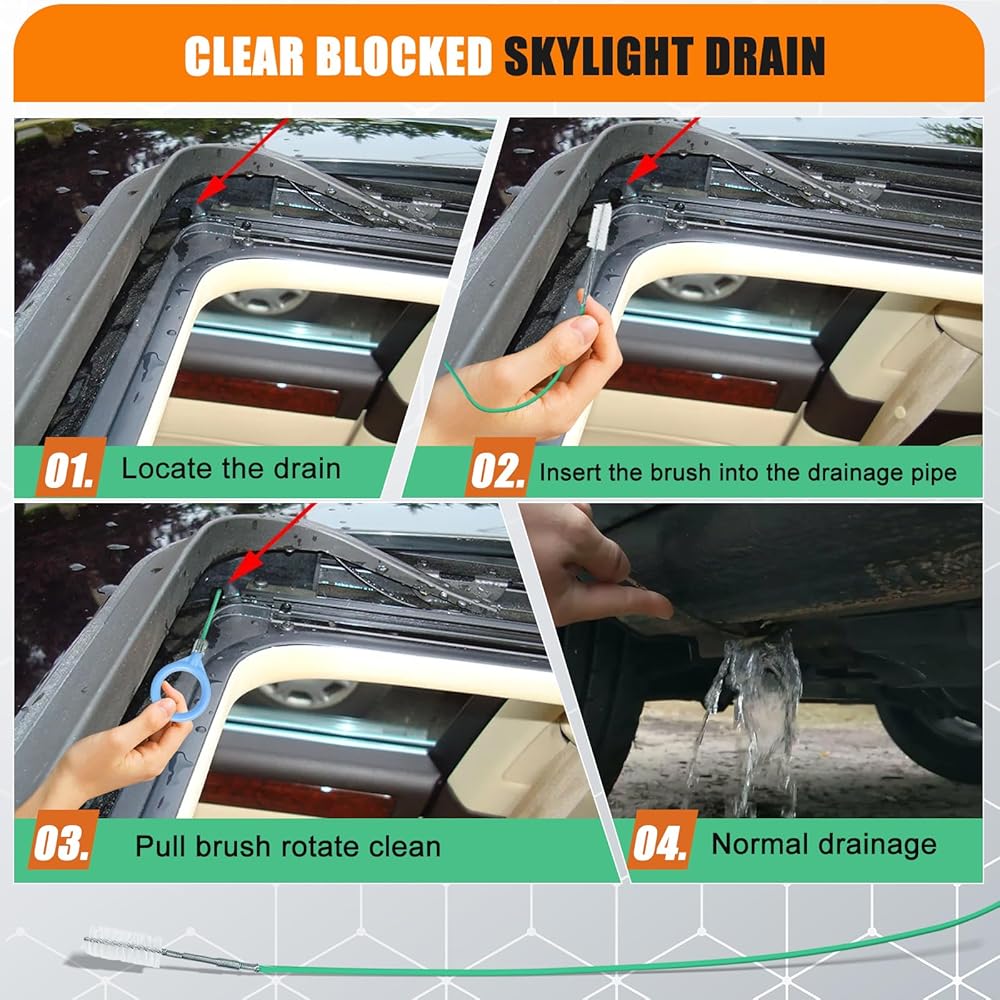 CLEAR BLOCKED SKYLIGHT DRAIN

01. Locate the drain

02. Insert the brush into the drainage pipe

03. Pull brush rotate clean

04. Normal drainage