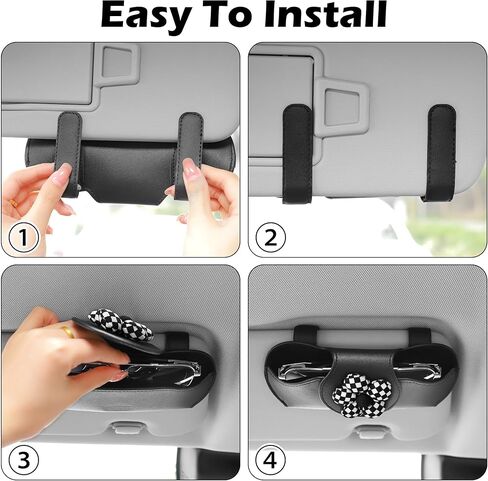 Easy To Install

1

2

3

4