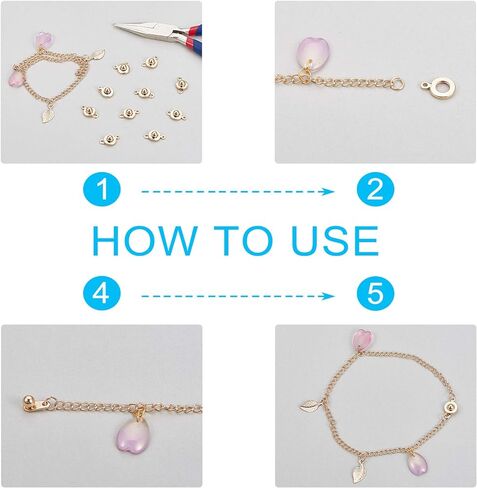 1

2

HOW TO USE

4

5