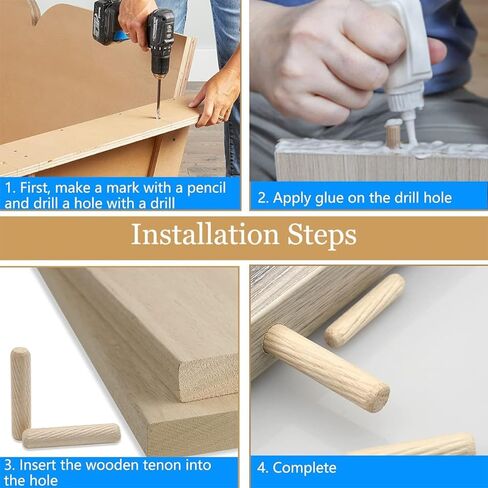 1. First, make a mark with a pencil and drill a hole with a drill

2. Apply glue on the drill hole

Installation Steps

3. Insert the wooden tenon into the hole

4. Complete