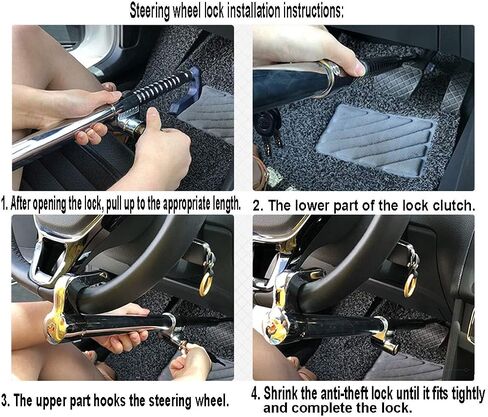 Steering wheel lock installation instructions:

1. After opening the lock, pull up to the appropriate length.

2. The lower part of the lock clutch.

3. The upper part hooks the steering wheel.

4. Shrink the anti-theft lock until it fits tightly and complete the lock.