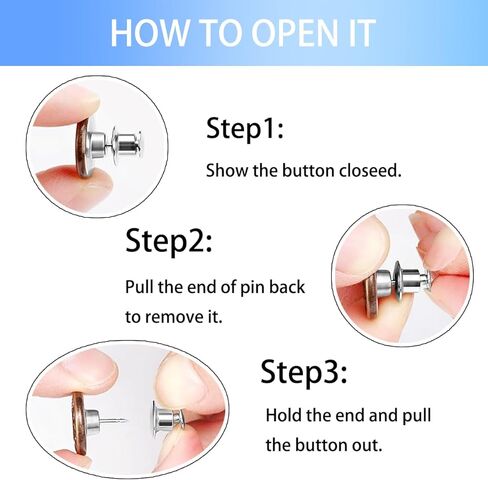 HOW TO OPEN IT

Step1:

Show the button closeed.

Step2:

Pull the end of pin back to remove it.

Step3:

Hold the end and pull the button out.