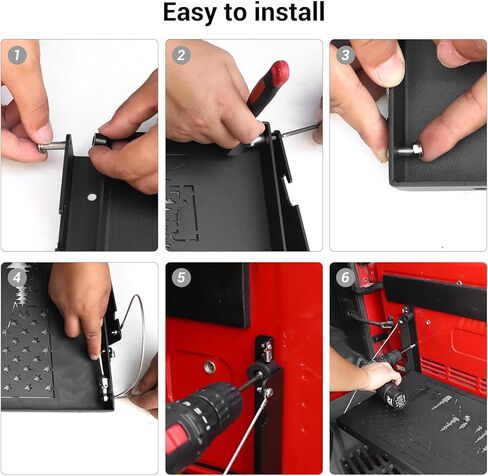 Easy to install

1

2

3

4

5

6