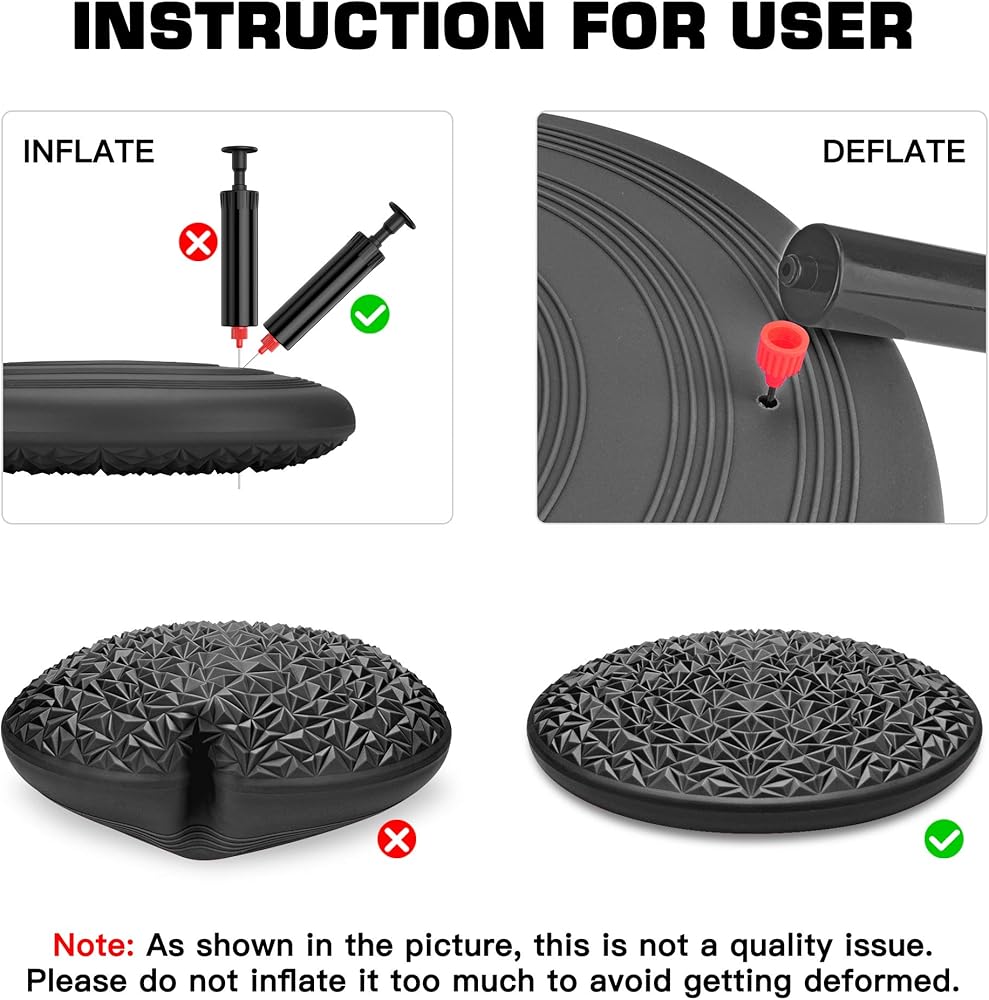 INSTRUCTION FOR USER

INFLATE

DEFLATE

Note: As shown in the picture, this is not a quality issue. Please do not inflate it too much to avoid getting deformed.