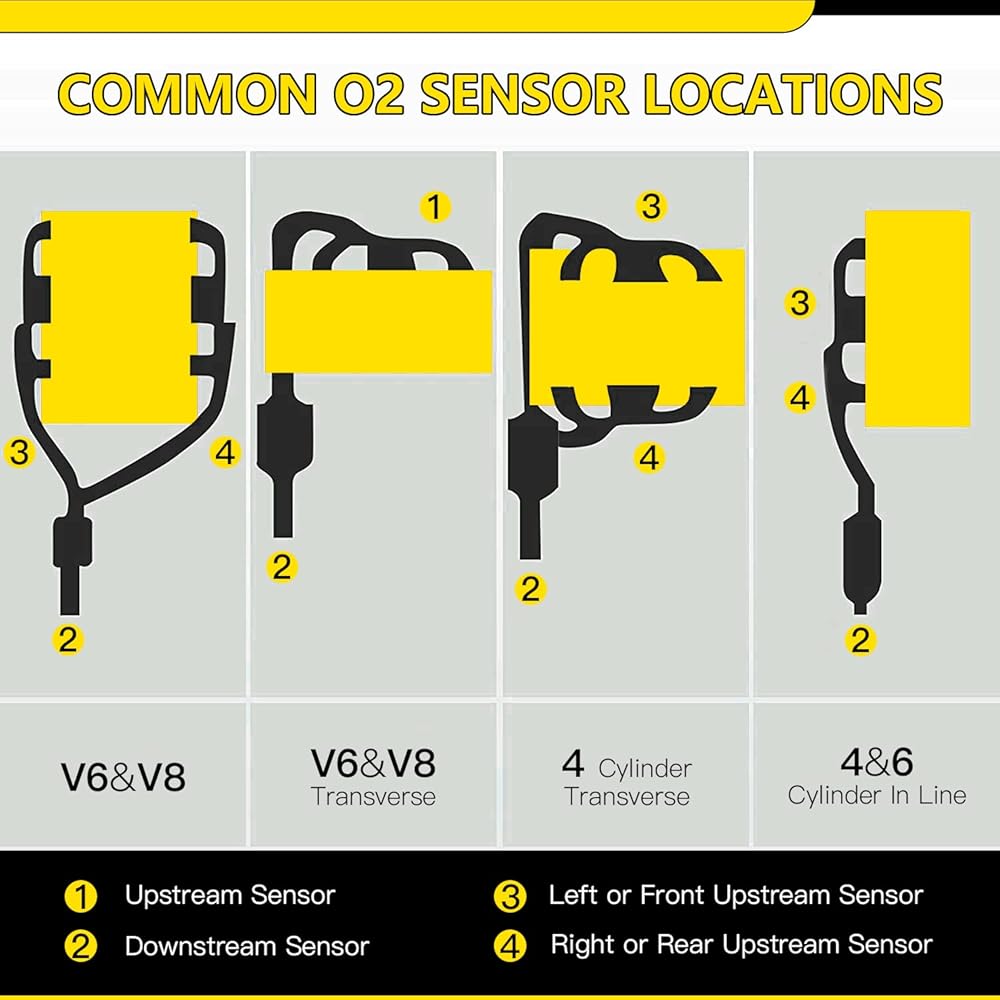 COMMON O2 SENSOR LOCATIONS

3
4
2

1
2

3
4
2

3
4
2

V6&V8

V6&V8
Transverse

4 Cylinder
Transverse

4&6
Cylinder In Line

1 Upstream Sensor
2 Downstream Sensor
3 Left or Front Upstream Sensor
4 Right or Rear Upstream Sensor