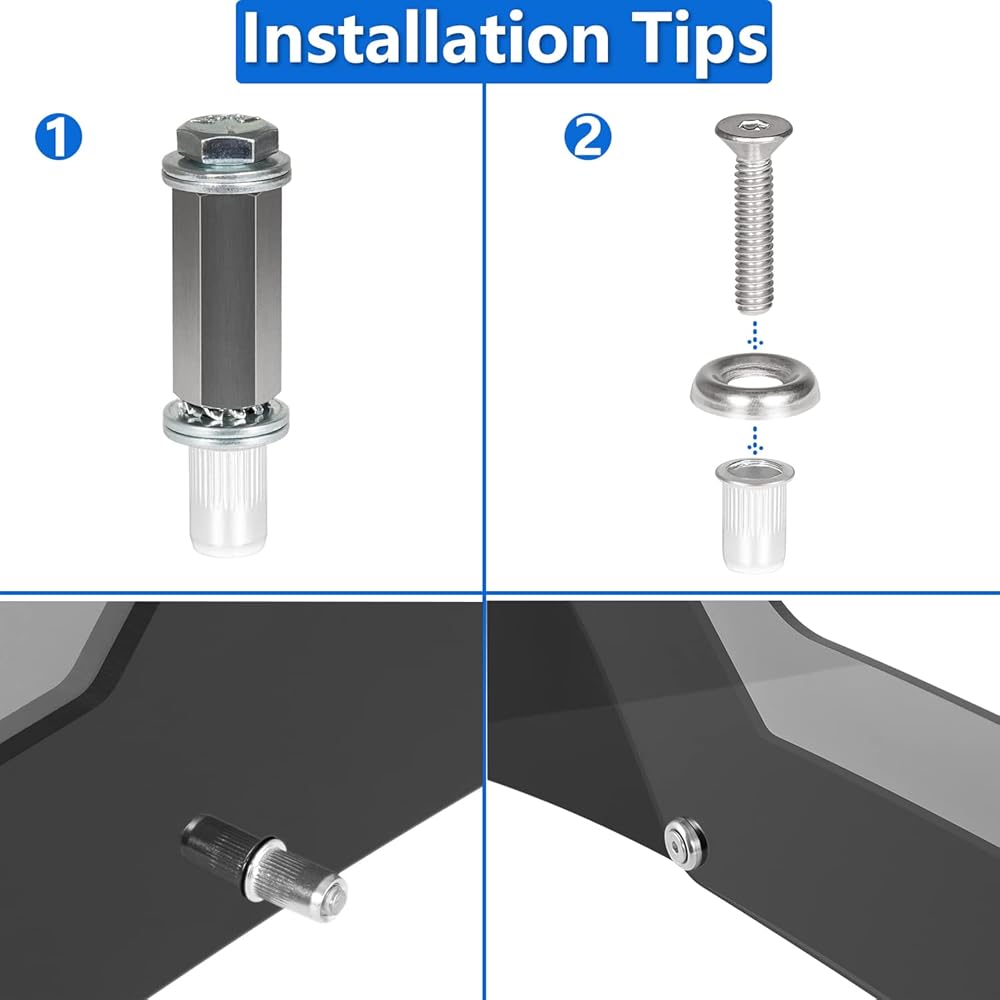 Installation Tips

1

2