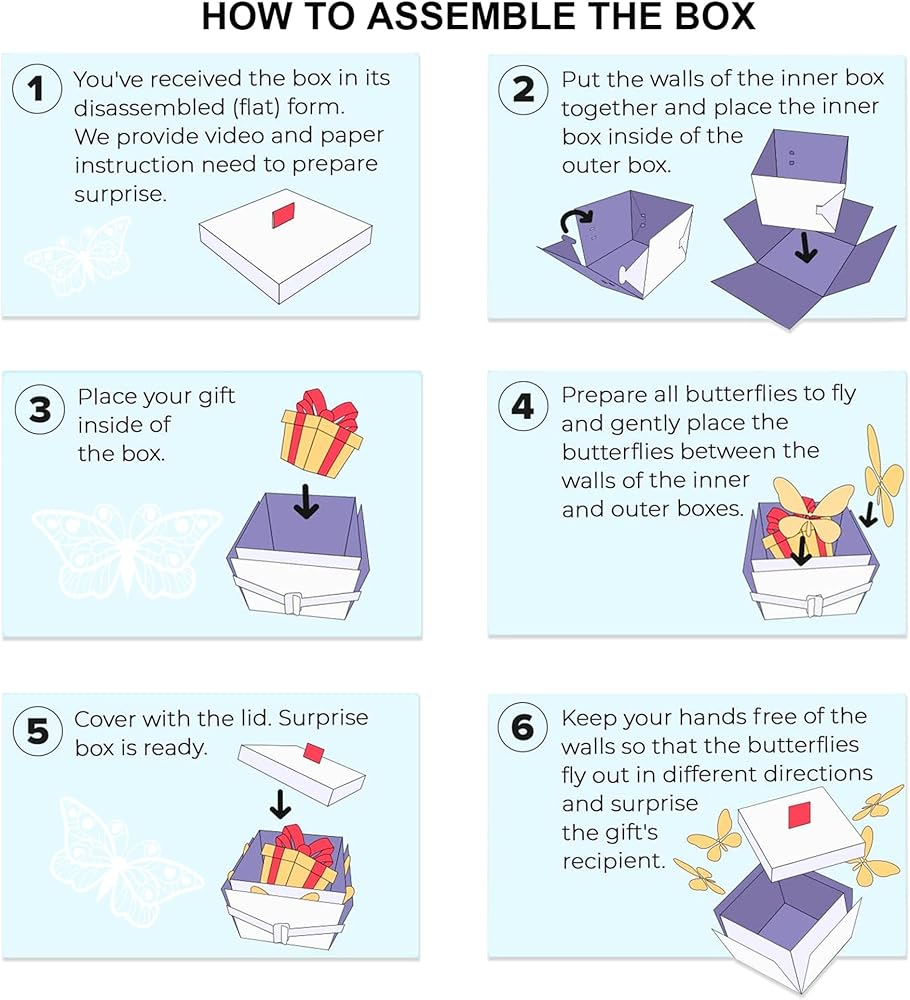 HOW TO ASSEMBLE THE BOX

1 You've received the box in its disassembled (flat) form. We provide video and paper instruction need to prepare surprise.

2 Put the walls of the inner box together and place the inner box inside of the outer box.

3 Place your gift inside of the box.

4 Prepare all butterflies to fly and gently place the butterflies between the walls of the inner and outer boxes.

5 Cover with the lid. Surprise box is ready.

6 Keep your hands free of the walls so that the butterflies fly out in different directions and surprise the gift's recipient.