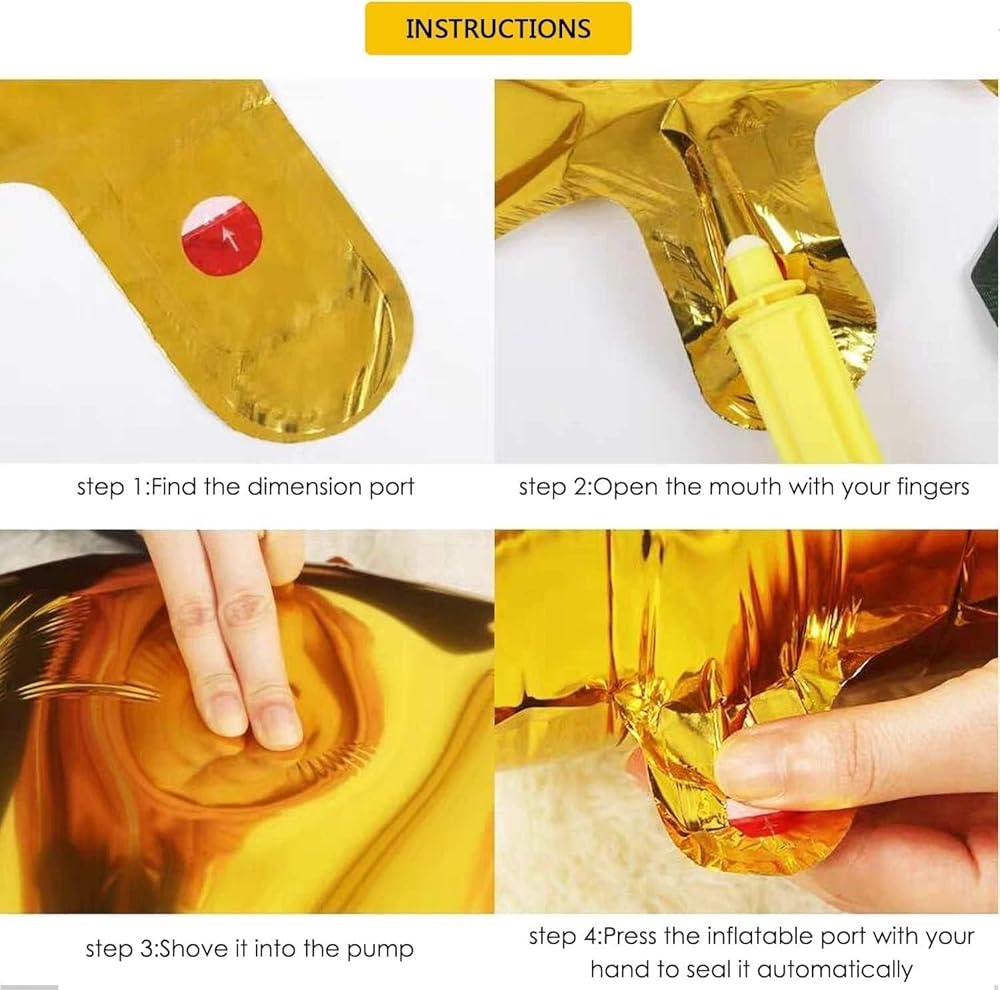 INSTRUCTIONS

step 1:Find the dimension port

step 2:Open the mouth with your fingers

step 3:Shove it into the pump

step 4:Press the inflatable port with your hand to seal it automatically