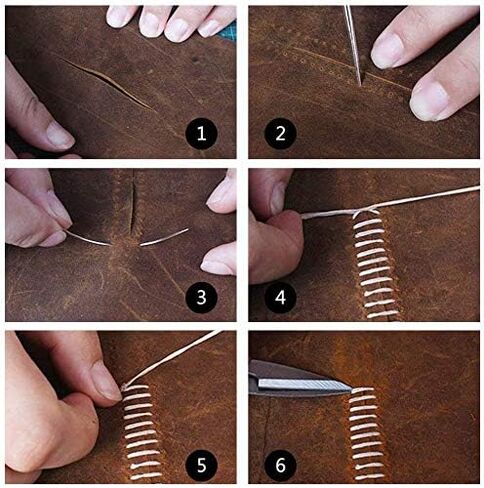 1

2

3

4

5

6