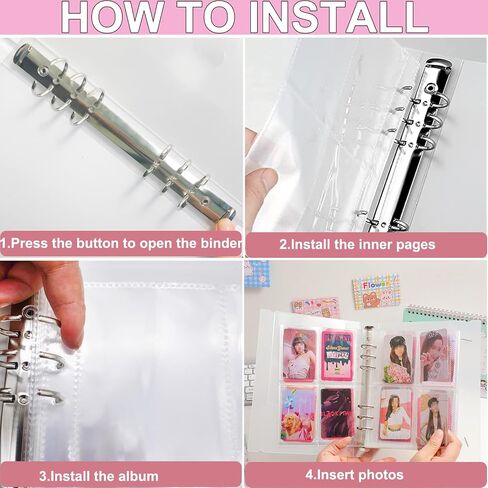 HOW TO INSTALL

1.Press the button to open the binder

2.Install the inner pages

3.Install the album

4.Insert photos

Flower