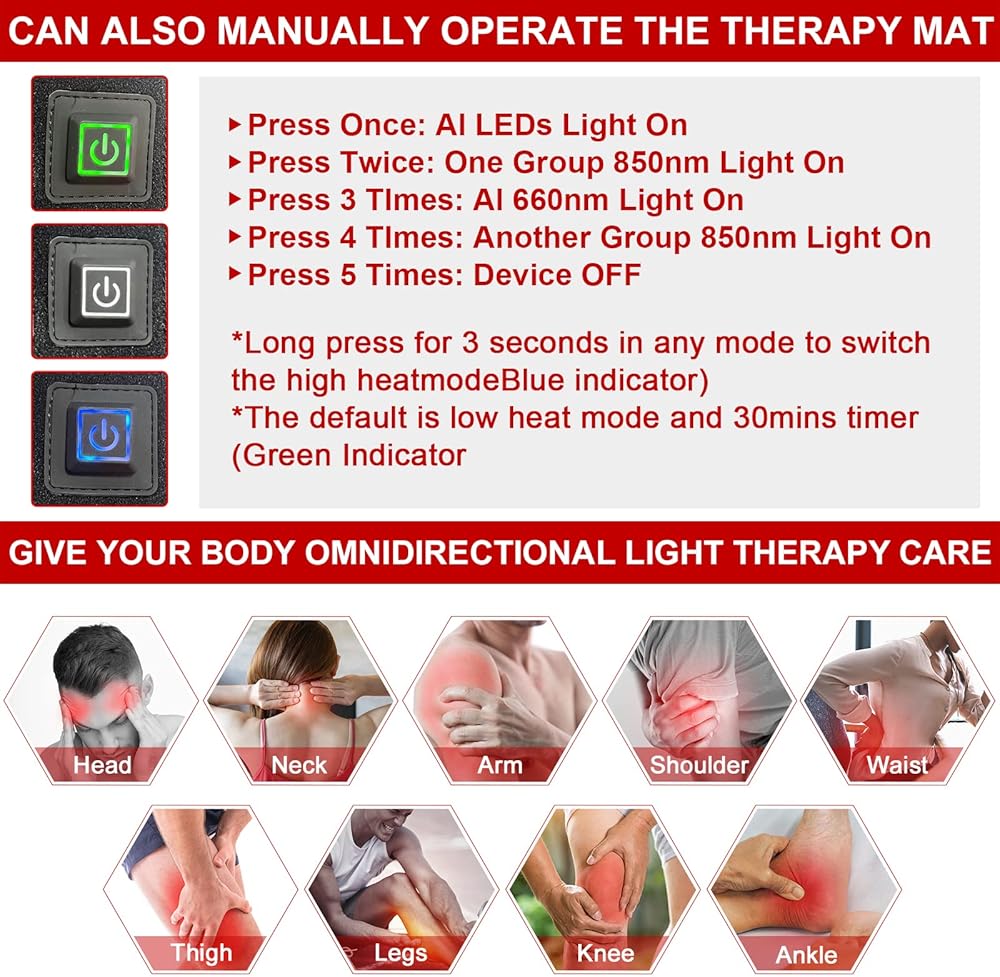 CAN ALSO MANUALLY OPERATE THE THERAPY MAT

▸ Press Once: Al LEDs Light On
▸ Press Twice: One Group 850nm Light On
▸ Press 3 TImes: Al 660nm Light On
▸ Press 4 TImes: Another Group 850nm Light On
▸ Press 5 Times: Device OFF

*Long press for 3 seconds in any mode to switch the high heatmodeBlue indicator)
*The default is low heat mode and 30mins timer (Green Indicator

GIVE YOUR BODY OMNIDIRECTIONAL LIGHT THERAPY CARE

Head
Neck
Arm
Shoulder
Waist
Thigh
Legs
Knee
Ankle