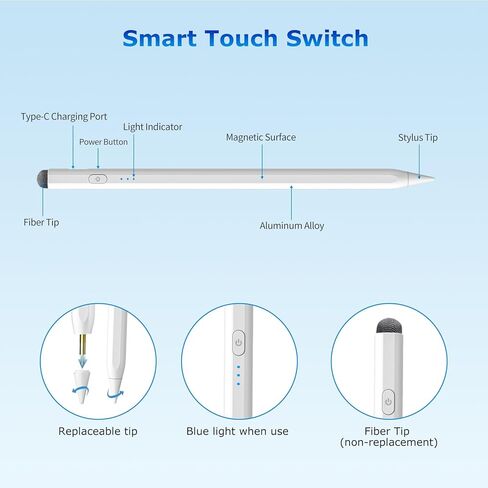 Smart Touch Switch

Type-C Charging Port

Power Button

Light Indicator

Magnetic Surface

Stylus Tip

Fiber Tip

Aluminum Alloy

Replaceable tip

Blue light when use

Fiber Tip
(non-replacement)