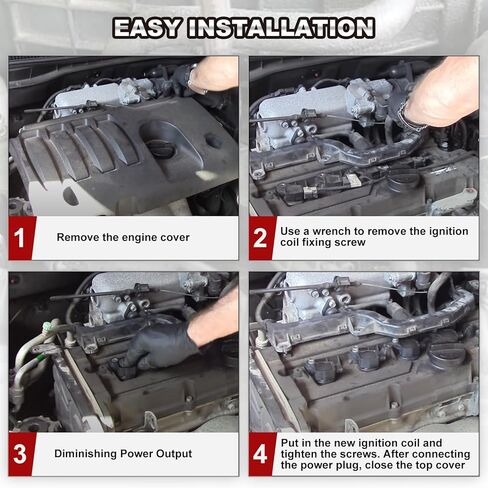 EASY INSTALLATION

1
Remove the engine cover

2
Use a wrench to remove the ignition coil fixing screw

3
Diminishing Power Output

4
Put in the new ignition coil and tighten the screws. After connecting the power plug, close the top cover