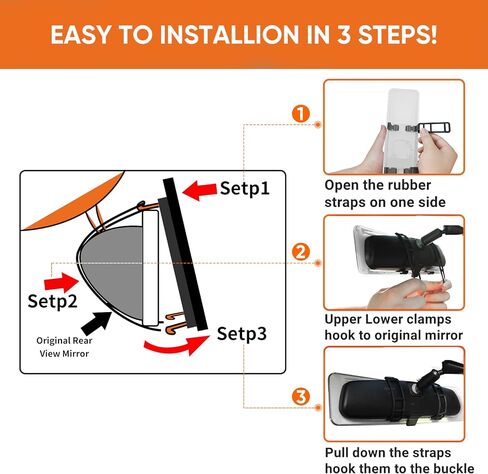 EASY TO INSTALLION IN 3 STEPS!

Setp1

Setp2

Original Rear View Mirror

Setp3

1

Open the rubber straps on one side

2

Upper Lower clamps hook to original mirror

3

Pull down the straps hook them to the buckle