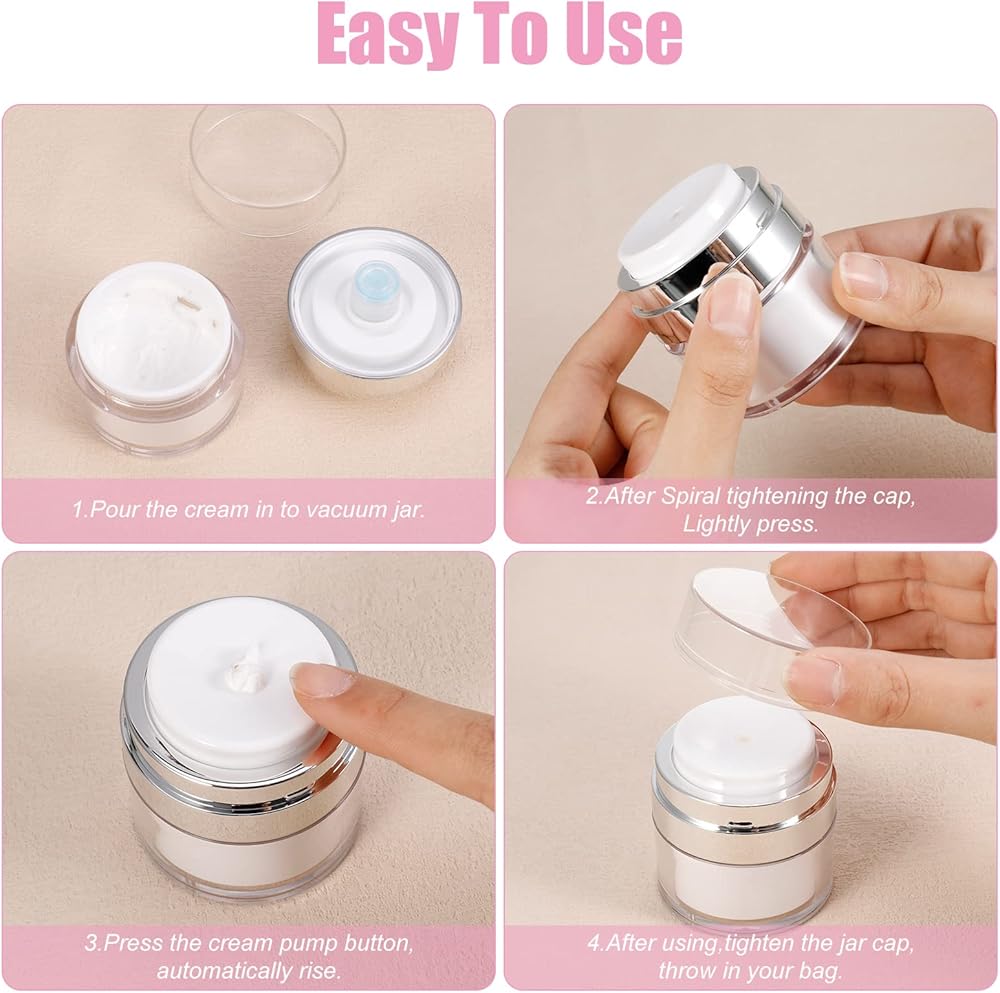 Easy To Use

1.Pour the cream in to vacuum jar.

2.After Spiral tightening the cap, Lightly press.

3.Press the cream pump button, automatically rise.

4.After using,tighten the jar cap, throw in your bag.