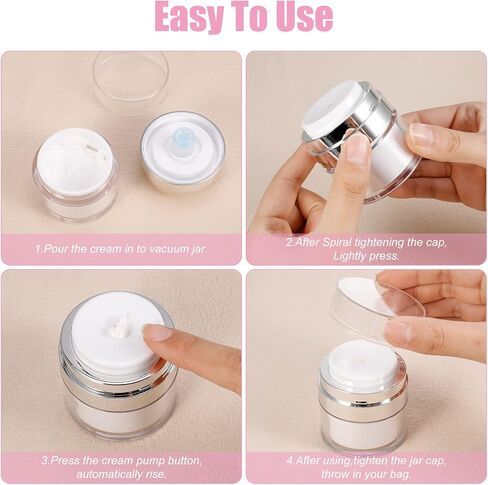 Easy To Use

1.Pour the cream in to vacuum jar.

2.After Spiral tightening the cap, Lightly press.

3.Press the cream pump button, automatically rise.

4.After using,tighten the jar cap, throw in your bag.