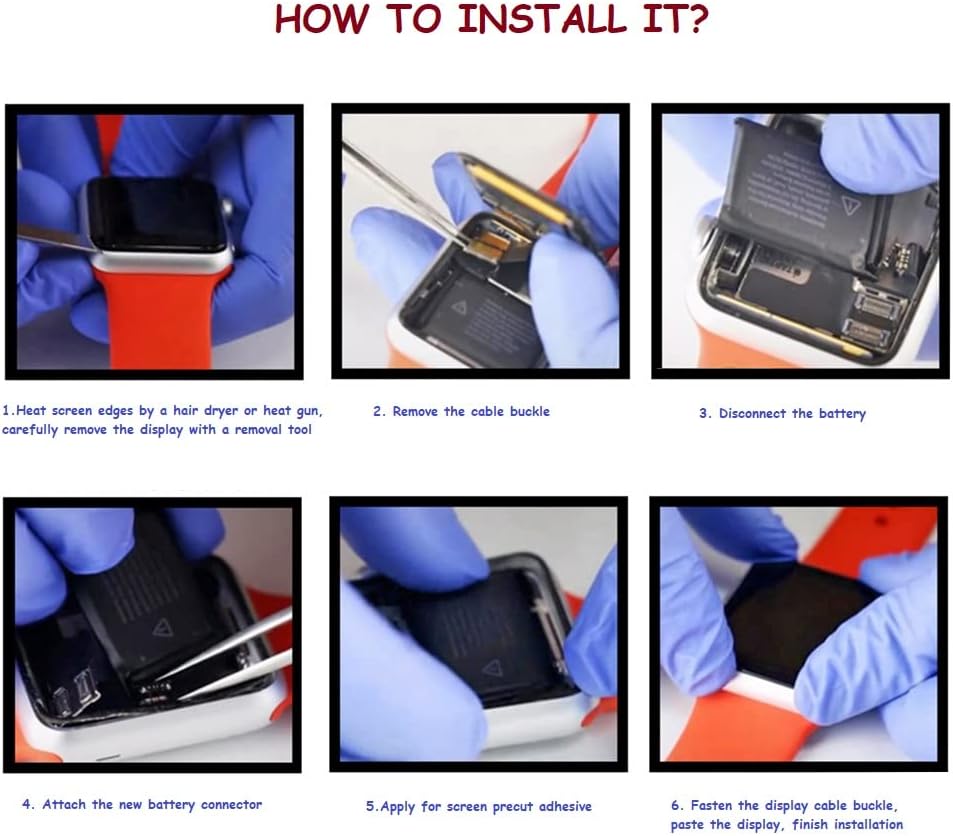 HOW TO INSTALL IT?

1.Heat screen edges by a hair dryer or heat gun, carefully remove the display with a removal tool

2. Remove the cable buckle

3. Disconnect the battery

4. Attach the new battery connector

5.Apply for screen precut adhesive

6. Fasten the display cable buckle, paste the display, finish installation