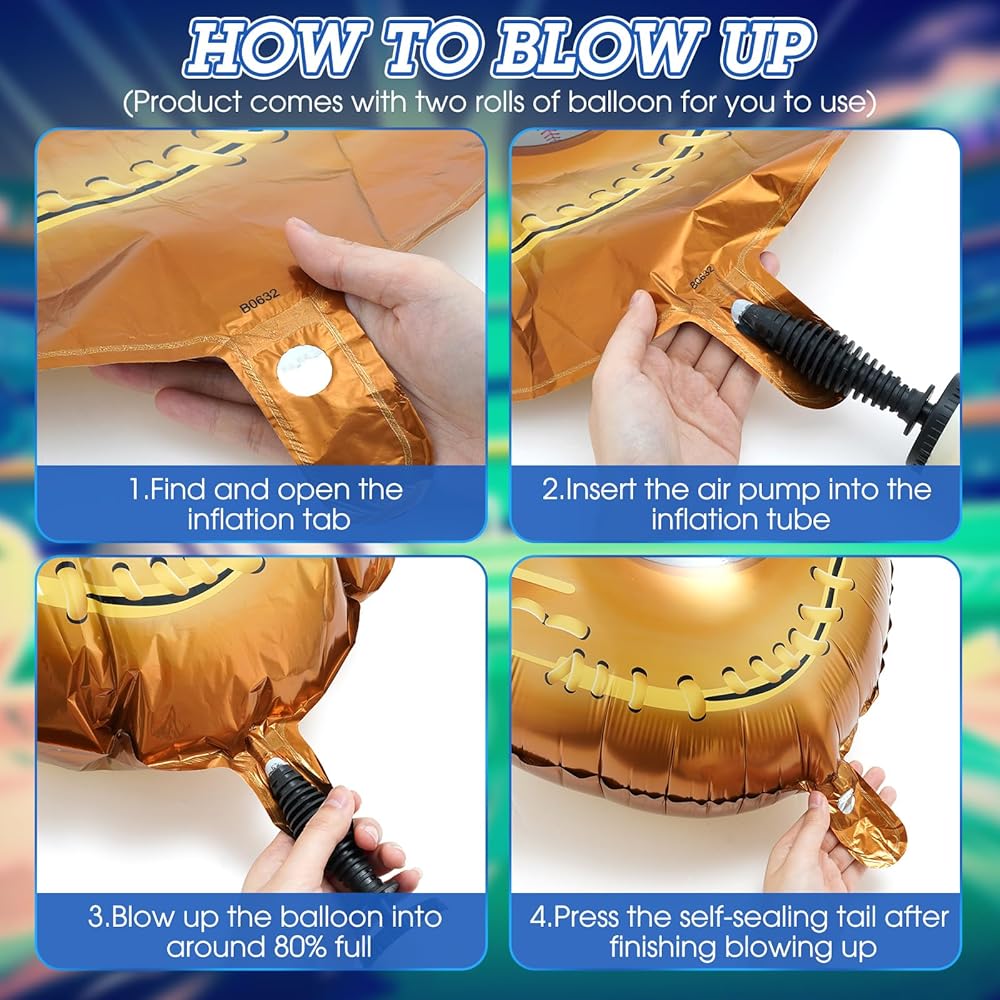 HOW TO BLOW UP
(Product comes with two rolls of balloon for you to use)

B0632

1.Find and open the inflation tab

B0632

2.Insert the air pump into the inflation tube

3.Blow up the balloon into around 80% full

4.Press the self-sealing tail after finishing blowing up