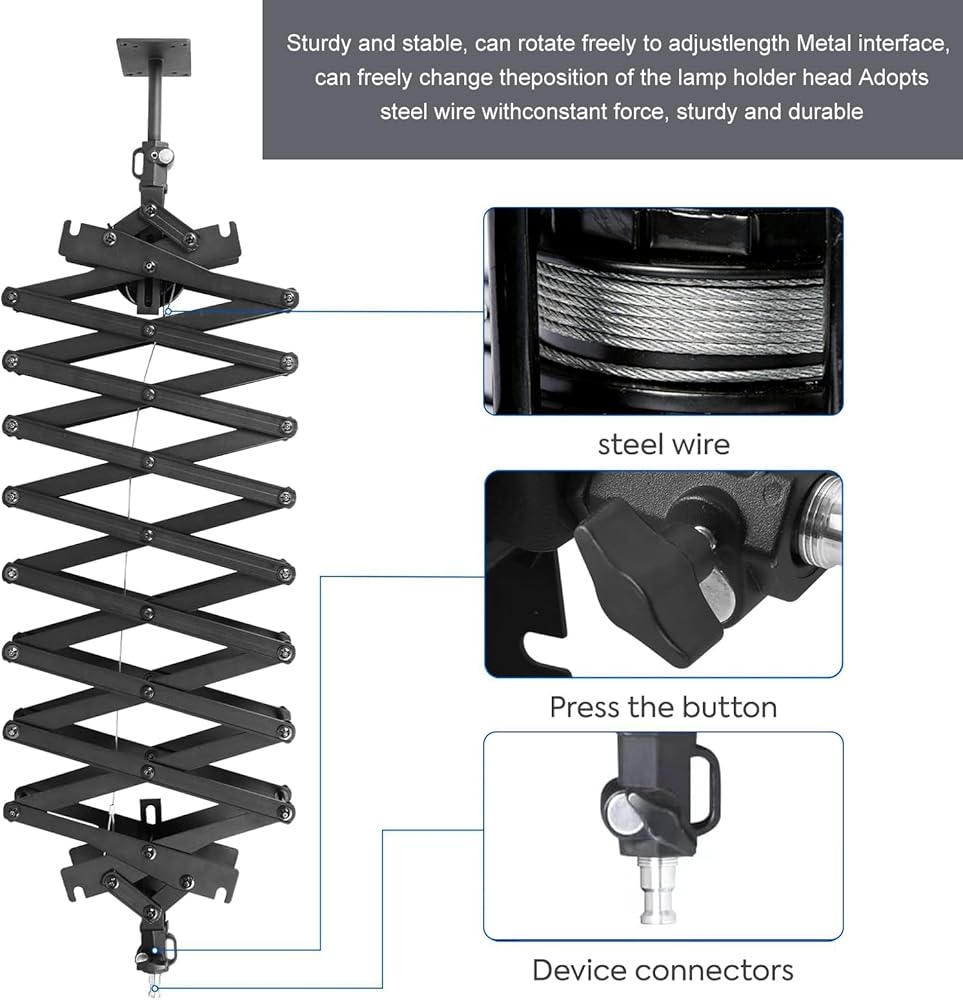 Sturdy and stable, can rotate freely to adjustlength Metal interface, can freely change theposition of the lamp holder head Adopts steel wire withconstant force, sturdy and durable

steel wire

Press the button

Device connectors