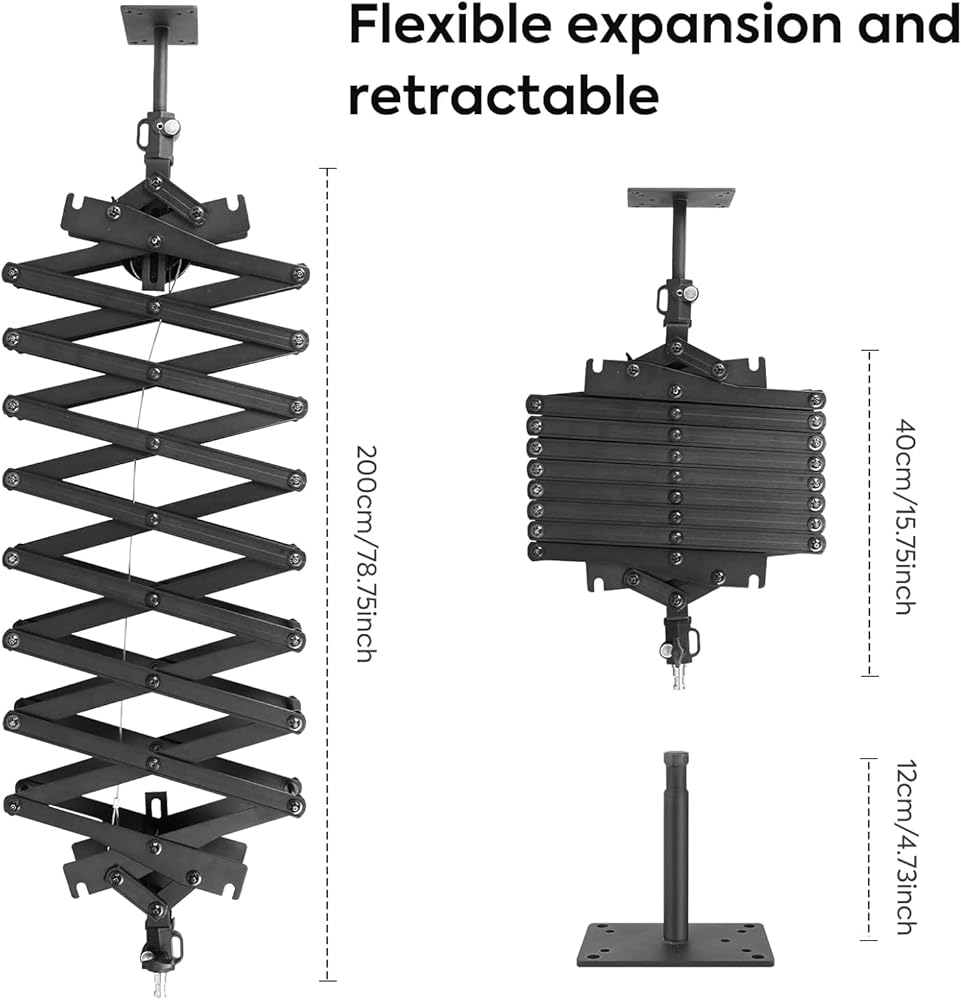 Flexible expansion and retractable

200cm/78.75inch

40cm/15.75inch

12cm/4.73inch