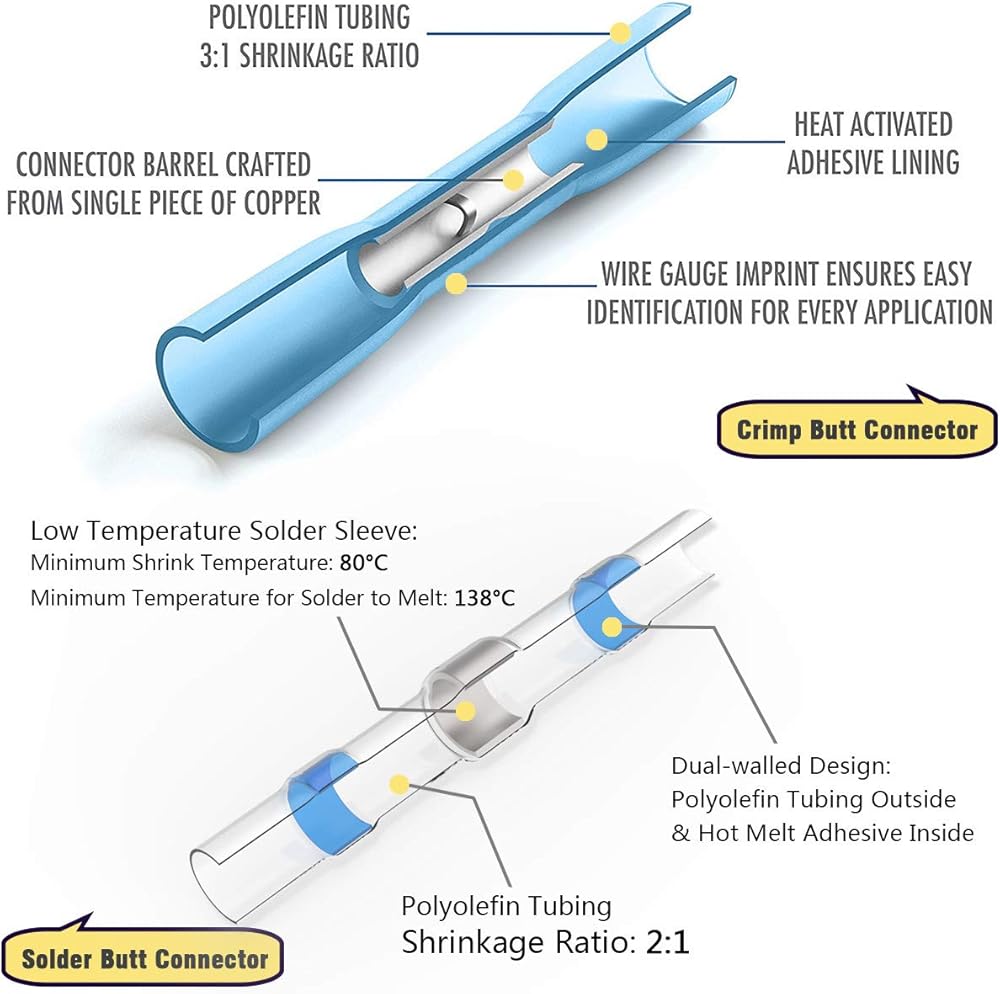 POLYOLEFIN TUBING
3:1 SHRINKAGE RATIO

HEAT ACTIVATED
ADHESIVE LINING

CONNECTOR BARREL CRAFTED
FROM SINGLE PIECE OF COPPER

WIRE GAUGE IMPRINT ENSURES EASY
IDENTIFICATION FOR EVERY APPLICATION

Crimp Butt Connector

Low Temperature Solder Sleeve:
Minimum Shrink Temperature: 80°C
Minimum Temperature for Solder to Melt: 138°C

Dual-walled Design:
Polyolefin Tubing Outside
& Hot Melt Adhesive Inside

Polyolefin Tubing
Shrinkage Ratio: 2:1

Solder Butt Connector