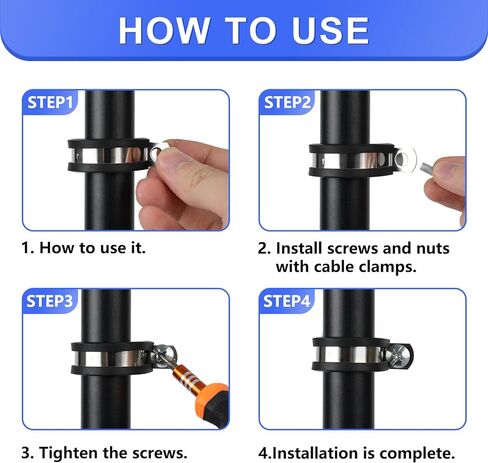 HOW TO USE

STEP1

1. How to use it.

STEP2

2. Install screws and nuts with cable clamps.

STEP3

3. Tighten the screws.

STEP4

4.Installation is complete.