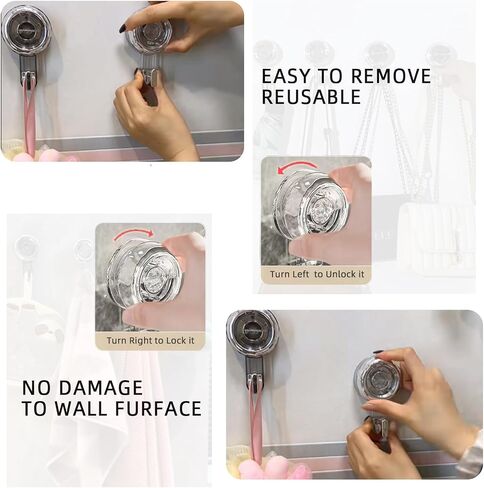 EASY TO REMOVE
REUSABLE

Turn Left to Unlock it

Turn Right to Lock it

NO DAMAGE
TO WALL FURFACE