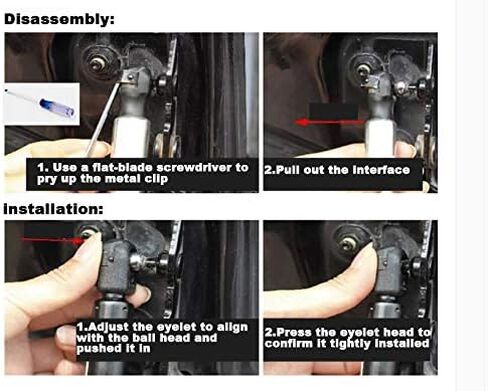 Disassembly:

1. Use a flat-blade screwdriver to pry up the metal clip

2.Pull out the interface

installation:

1.Adjust the eyelet to align with the ball head and pushed it in

2.Press the eyelet head to confirm it tightly installed