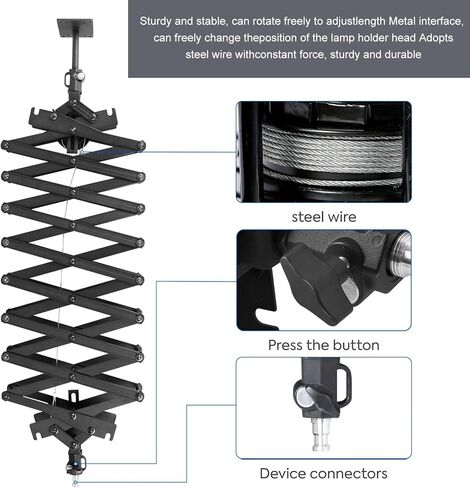 Sturdy and stable, can rotate freely to adjustlength Metal interface, can freely change theposition of the lamp holder head Adopts steel wire withconstant force, sturdy and durable

steel wire

Press the button

Device connectors