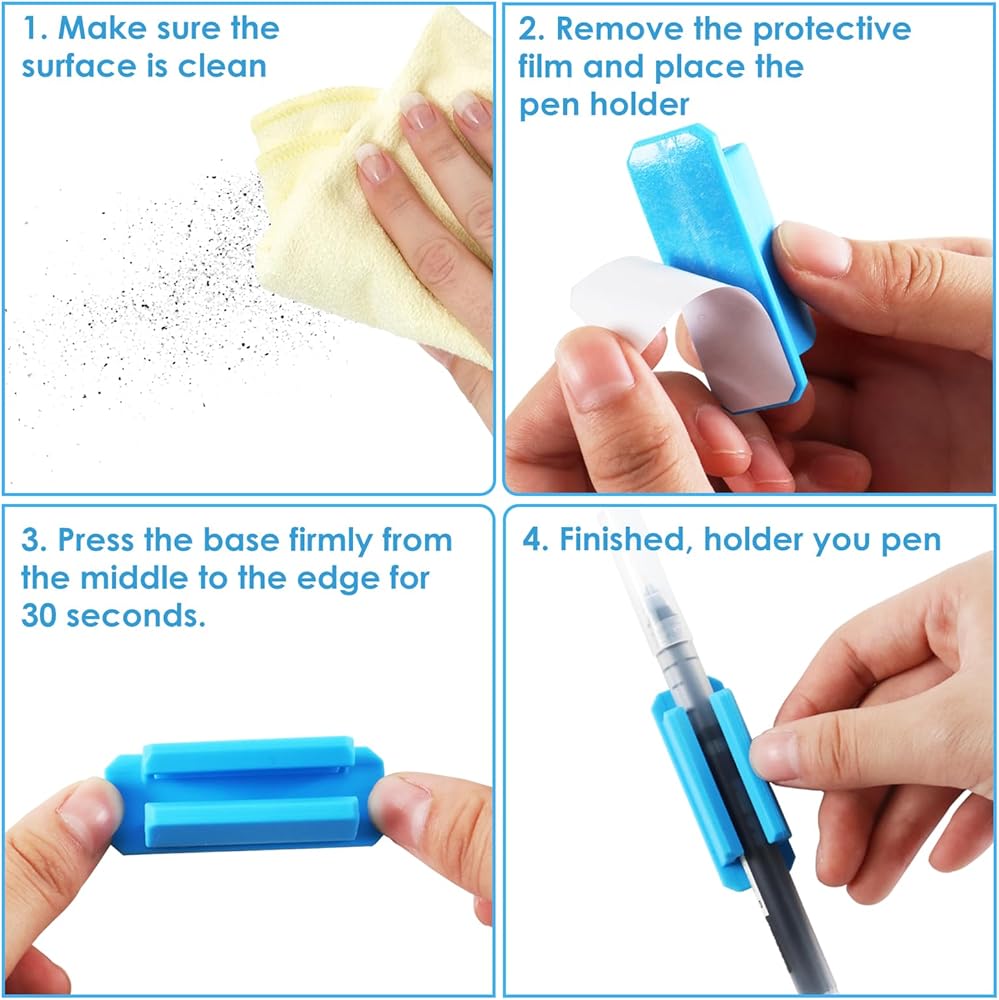 1. Make sure the surface is clean

2. Remove the protective film and place the pen holder

3. Press the base firmly from the middle to the edge for 30 seconds.

4. Finished, holder you pen