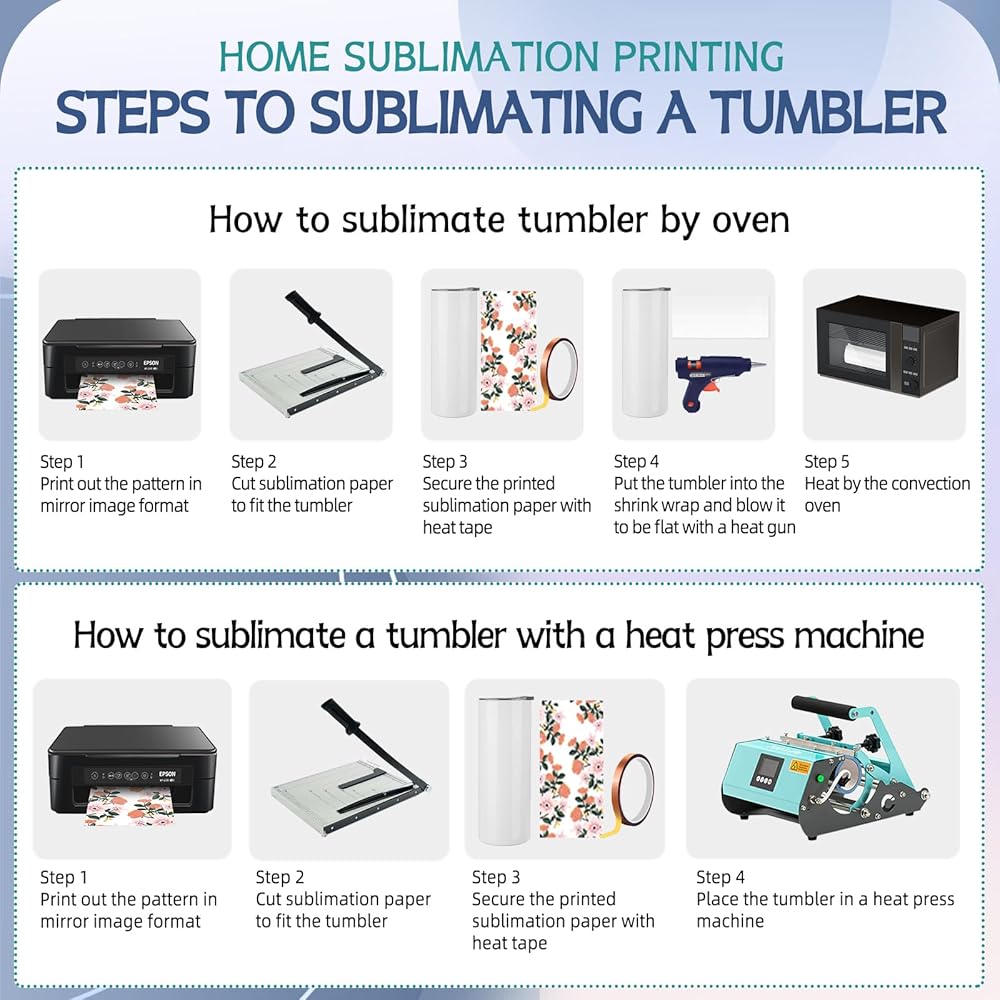 HOME SUBLIMATION PRINTING
STEPS TO SUBLIMATING A TUMBLER

How to sublimate tumbler by oven

EPSON

Step 1
Print out the pattern in mirror image format

Step 2
Cut sublimation paper to fit the tumbler

Step 3
Secure the printed sublimation paper with heat tape

Step 4
Put the tumbler into the shrink wrap and blow it to be flat with a heat gun

Step 5
Heat by the convection oven

How to sublimate a tumbler with a heat press machine

EPSON

Step 1
Print out the pattern in mirror image format

Step 2
Cut sublimation paper to fit the tumbler

Step 3
Secure the printed sublimation paper with heat tape

Step 4
Place the tumbler in a heat press machine