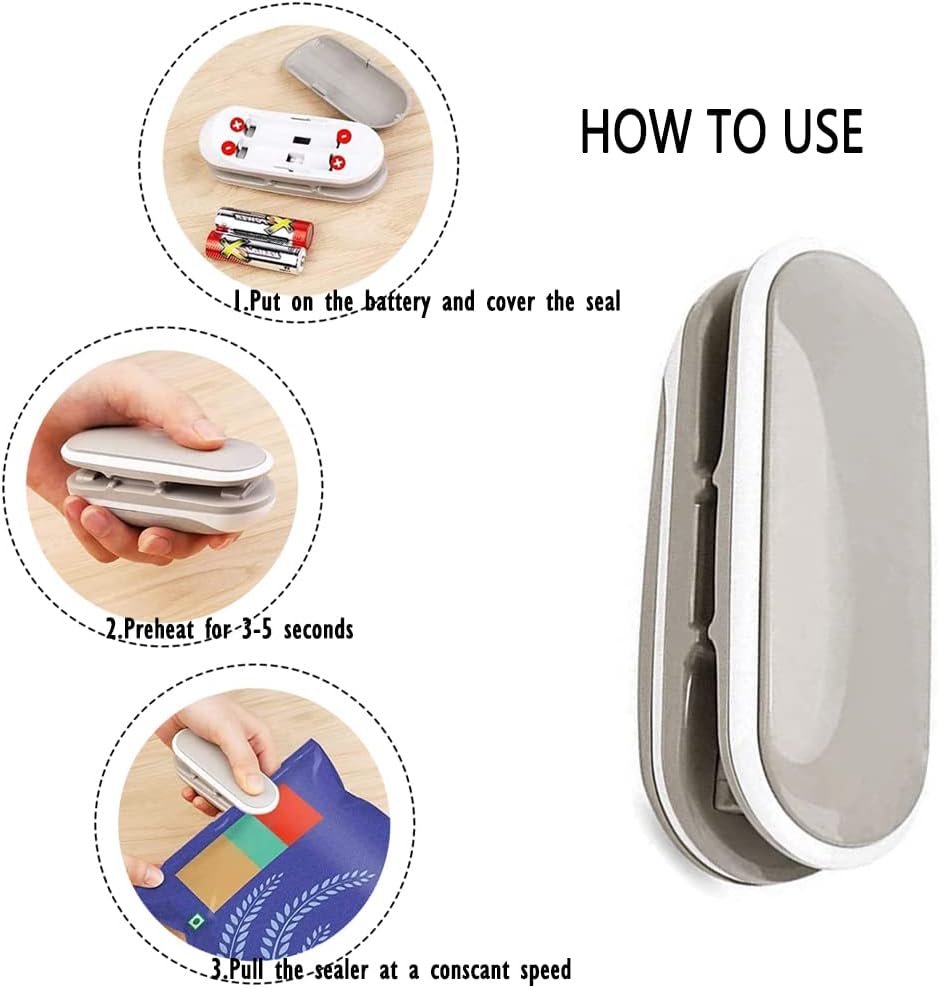 HOW TO USE

1.Put on the battery and cover the seal

2.Preheat for 3-5 seconds

3.Pull the sealer at a conscant speed