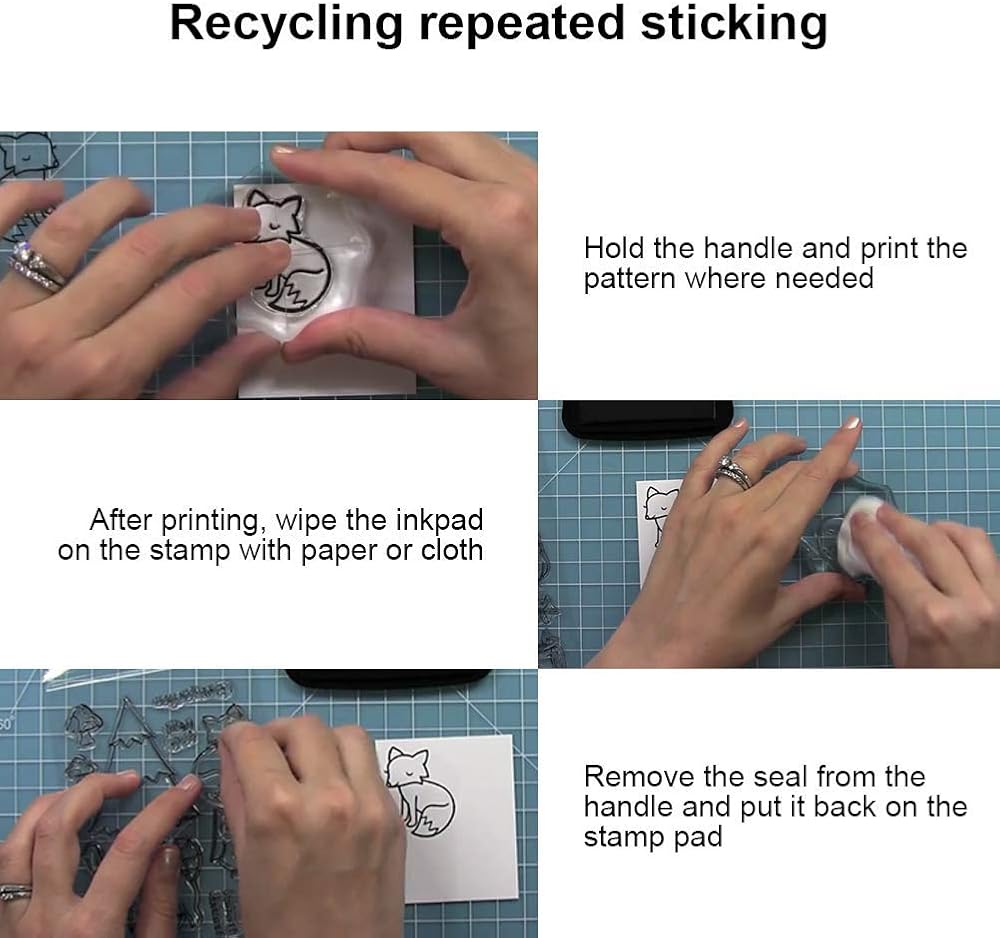 Recycling repeated sticking

Hold the handle and print the pattern where needed

After printing, wipe the inkpad on the stamp with paper or cloth

Remove the seal from the handle and put it back on the stamp pad