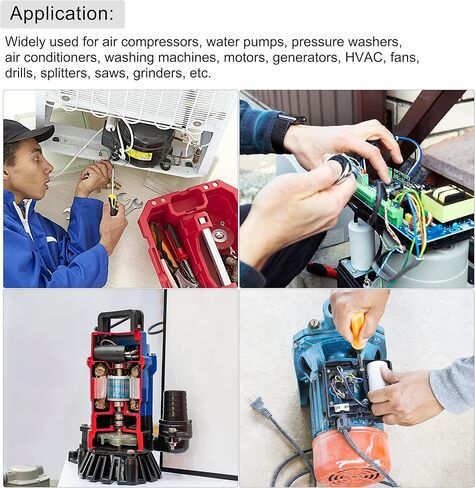 Application:

Widely used for air compressors, water pumps, pressure washers, air conditioners, washing machines, motors, generators, HVAC, fans, drills, splitters, saws, grinders, etc.