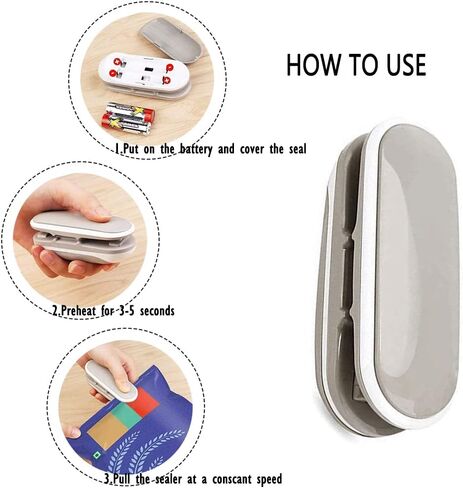 HOW TO USE

1.Put on the battery and cover the seal

2.Preheat for 3-5 seconds

3.Pull the sealer at a conscant speed