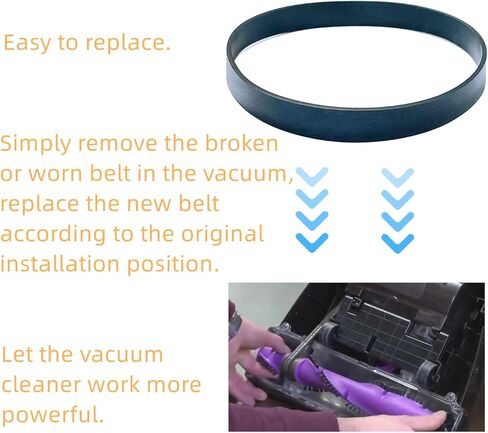 Easy to replace.

Simply remove the broken or worn belt in the vacuum, replace the new belt according to the original installation position.

Let the vacuum cleaner work more powerful.