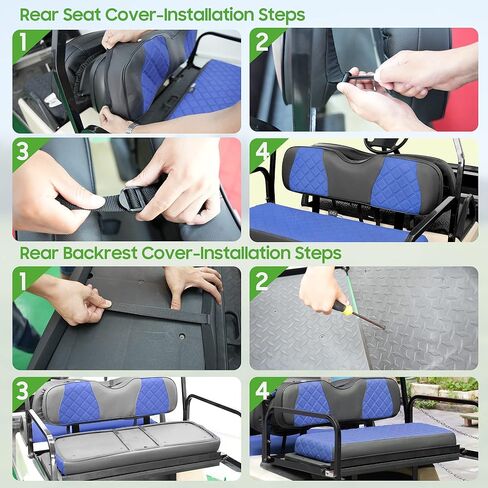 Rear Seat Cover-Installation Steps

1

2

3

4

Rear Backrest Cover-Installation Steps

1

2

3

4