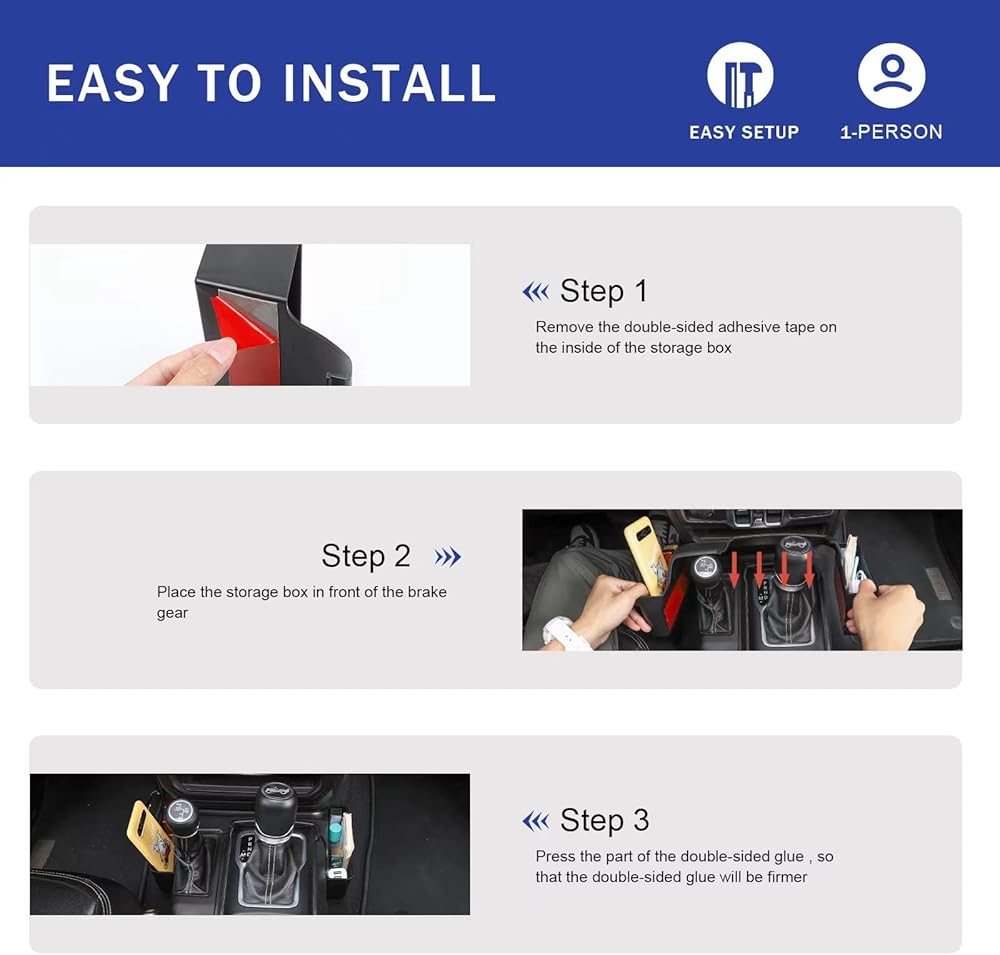 EASY TO INSTALL

EASY SETUP

1-PERSON

Step 1

Remove the double-sided adhesive tape on the inside of the storage box

Step 2

Place the storage box in front of the brake gear

Step 3

Press the part of the double-sided glue , so that the double-sided glue will be firmer