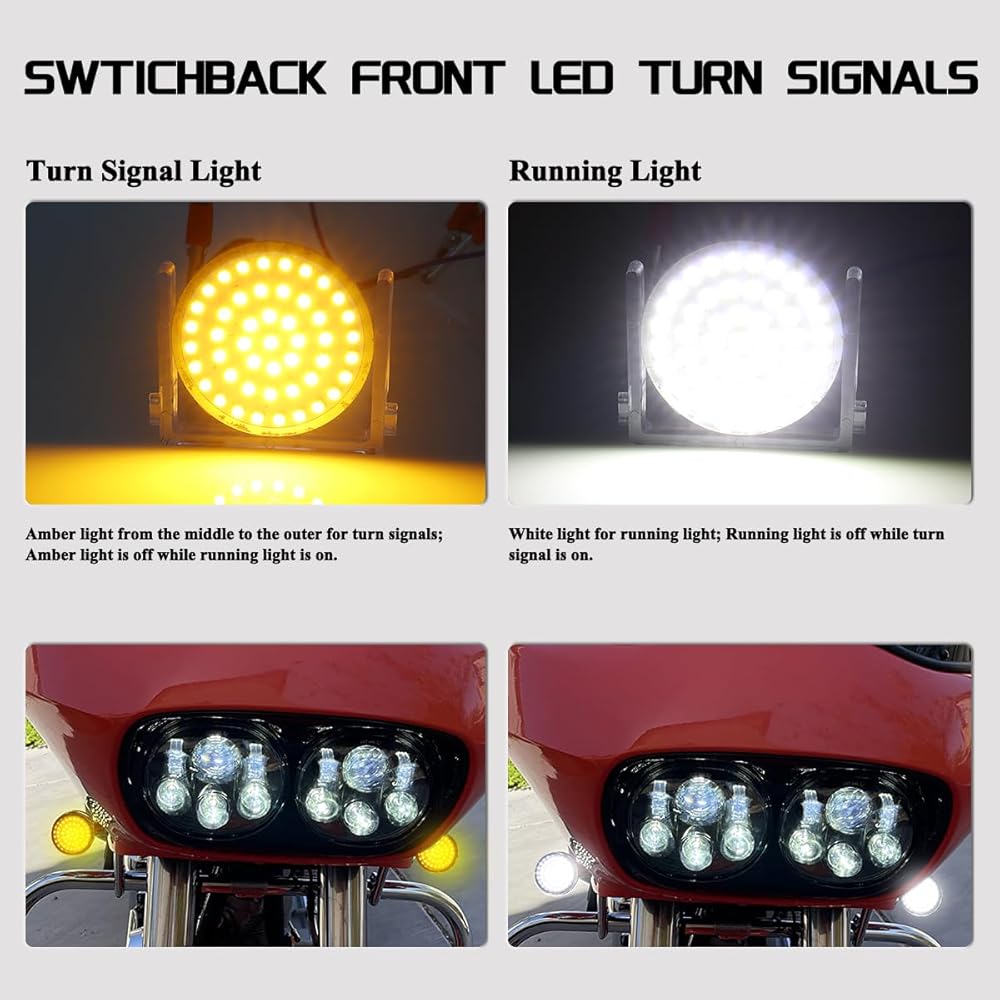 SWTICHBACK FRONT LED TURN SIGNALS

Turn Signal Light

Amber light from the middle to the outer for turn signals; Amber light is off while running light is on.

Running Light

White light for running light; Running light is off while turn signal is on.