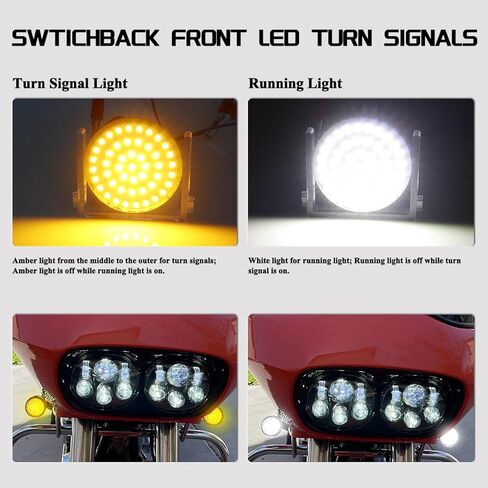 SWTICHBACK FRONT LED TURN SIGNALS

Turn Signal Light

Amber light from the middle to the outer for turn signals; Amber light is off while running light is on.

Running Light

White light for running light; Running light is off while turn signal is on.