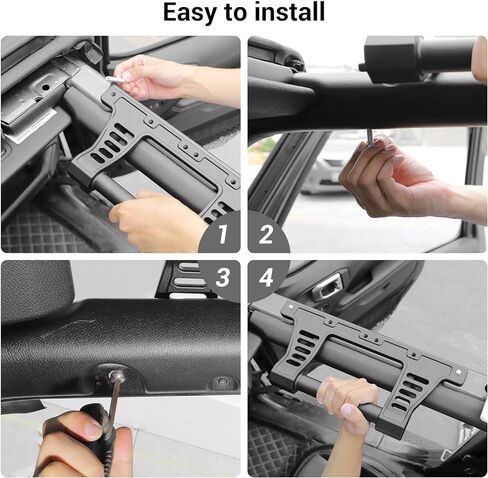 Easy to install

1

2

3

4