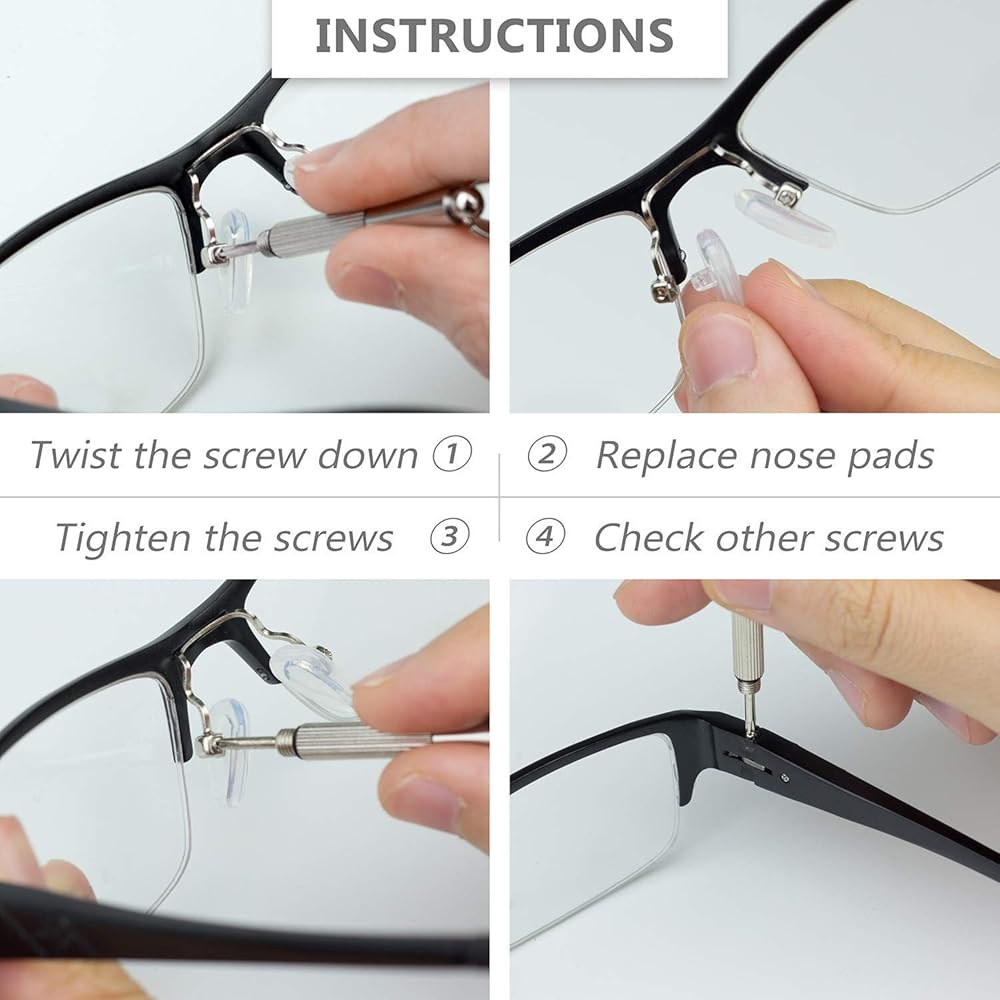 INSTRUCTIONS

Twist the screw down ①

② Replace nose pads

Tighten the screws ③

④ Check other screws