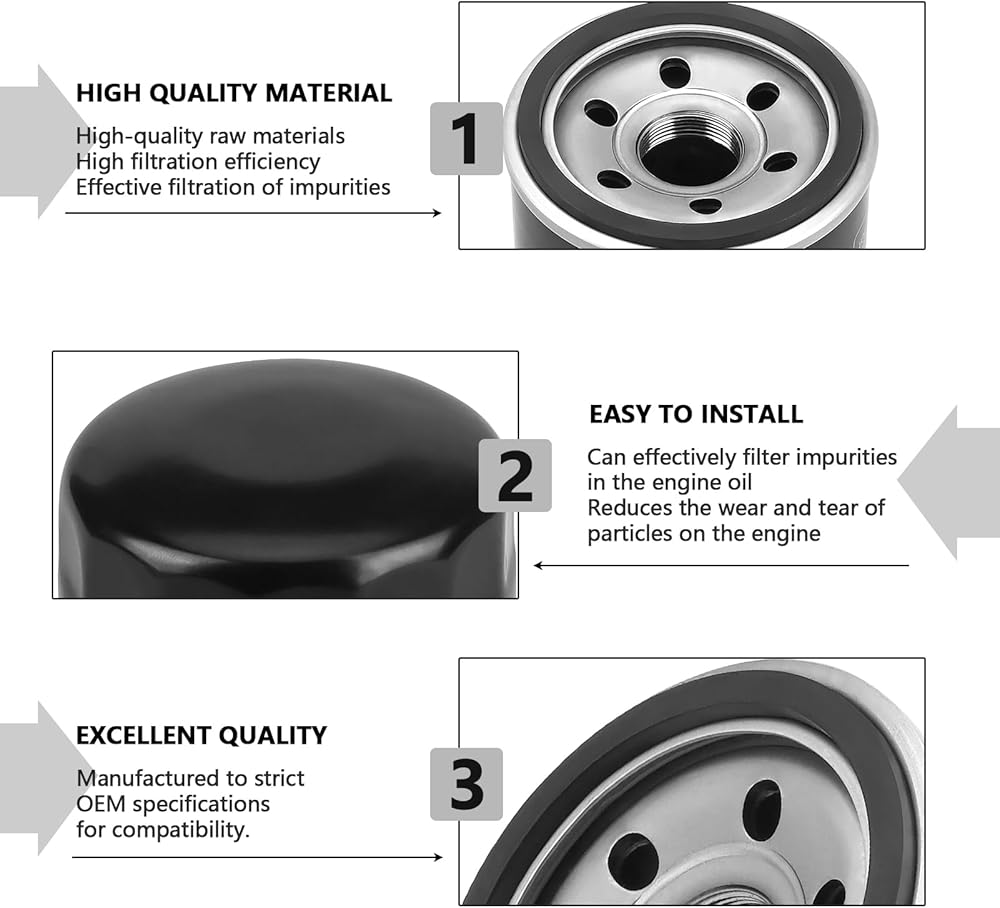 HIGH QUALITY MATERIAL

High-quality raw materials
High filtration efficiency
Effective filtration of impurities

1

2

EASY TO INSTALL

Can effectively filter impurities in the engine oil
Reduces the wear and tear of particles on the engine

EXCELLENT QUALITY

Manufactured to strict OEM specifications for compatibility.

3