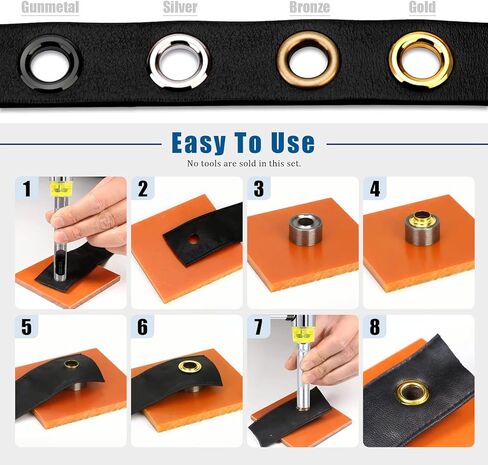 Gunmetal Silver Bronze Gold

Easy To Use

No tools are sold in this set.

1 2 3 4

5 6 7 8