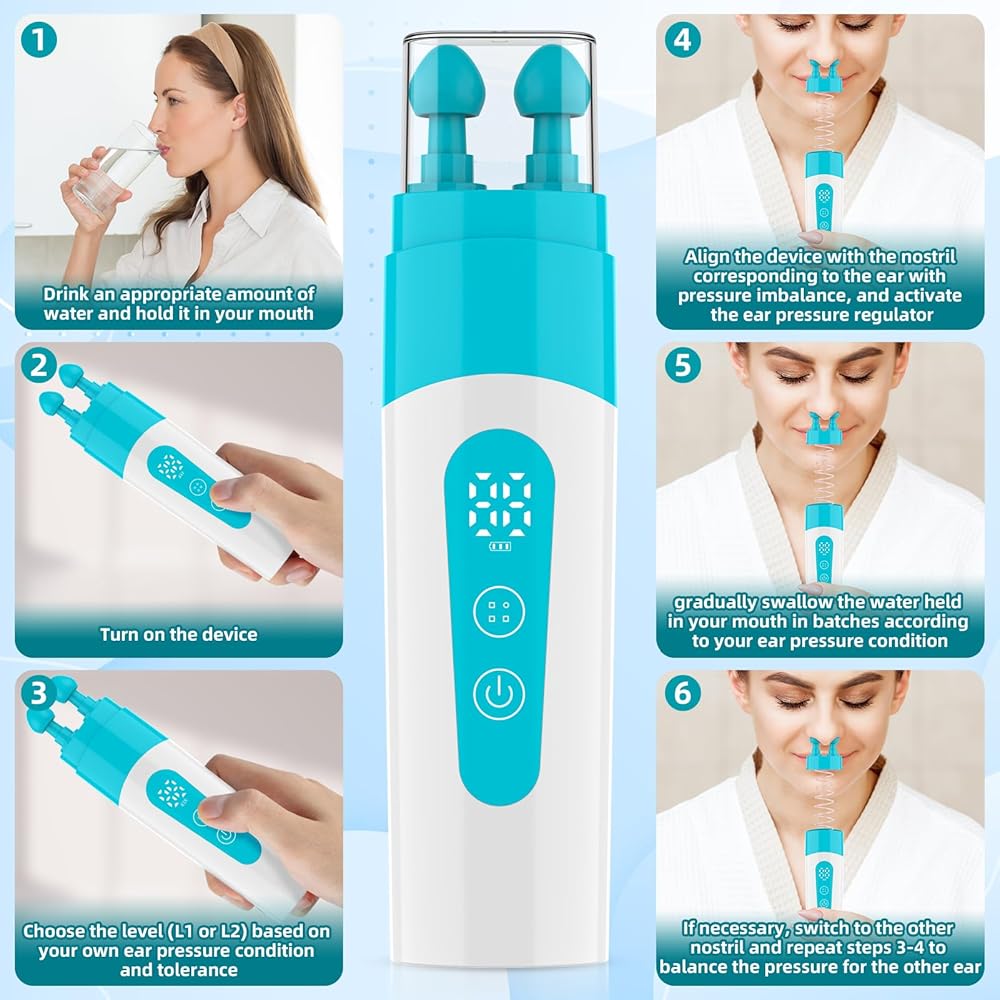 1

Drink an appropriate amount of water and hold it in your mouth

2

Turn on the device

3

Choose the level (L1 or L2) based on your own ear pressure condition and tolerance

88

4

Align the device with the nostril corresponding to the ear with pressure imbalance, and activate the ear pressure regulator

5

gradually swallow the water held in your mouth in batches according to your ear pressure condition

6

If necessary, switch to the other nostril and repeat steps 3-4 to balance the pressure for the other ear