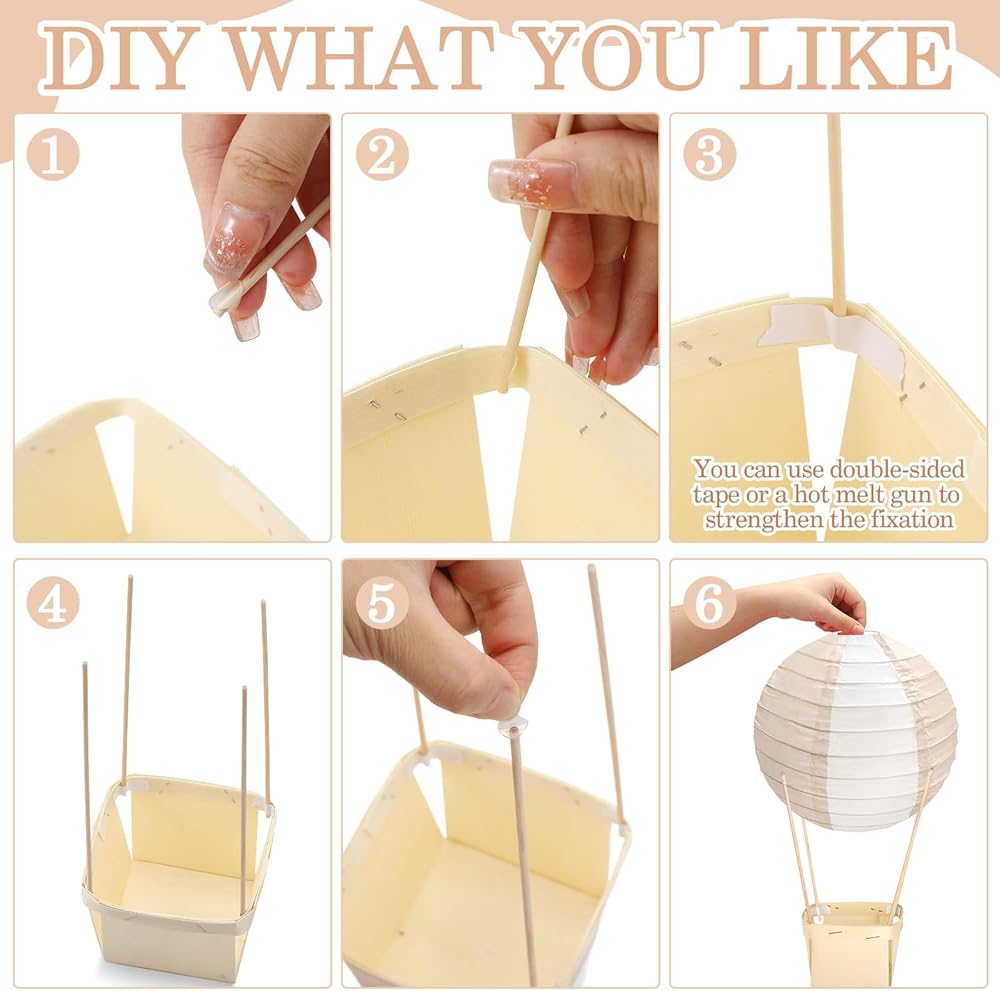 DIY WHAT YOU LIKE

1

2

3

You can use double-sided tape or a hot melt gun to strengthen the fixation

4

5

6