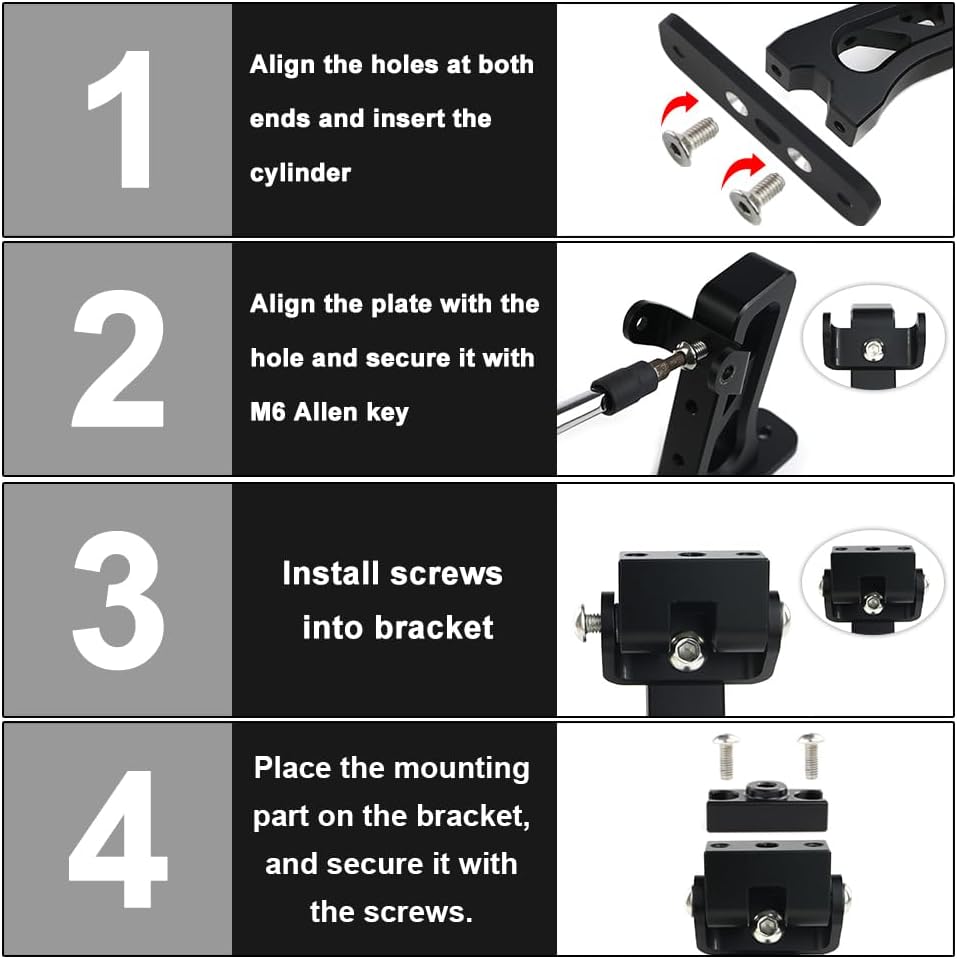 1

Align the holes at both ends and insert the cylinder

2

Align the plate with the hole and secure it with M6 Allen key

3

Install screws into bracket

4

Place the mounting part on the bracket, and secure it with the screws.