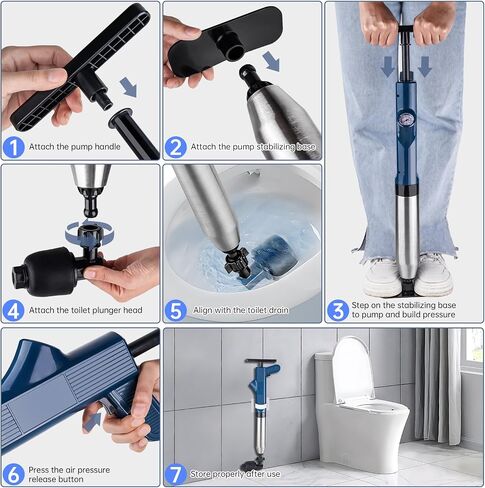 1 Attach the pump handle

2 Attach the pump stabilizing base

3 Step on the stabilizing base to pump and build pressure

4 Attach the toilet plunger head

5 Align with the toilet drain

6 Press the air pressure release button

7 Store properly after use