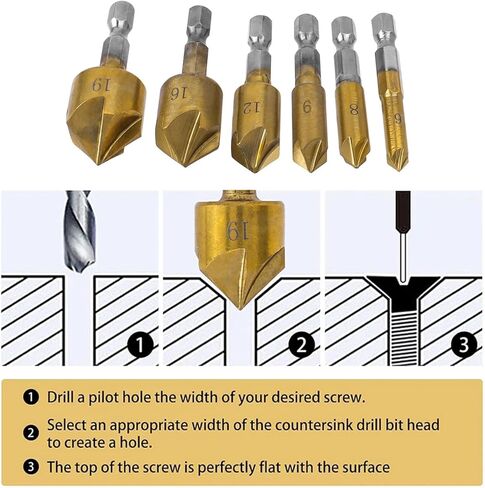 19 16 12 9 8 6

19

1 2 3

1 Drill a pilot hole the width of your desired screw.

2 Select an appropriate width of the countersink drill bit head to create a hole.

3 The top of the screw is perfectly flat with the surface